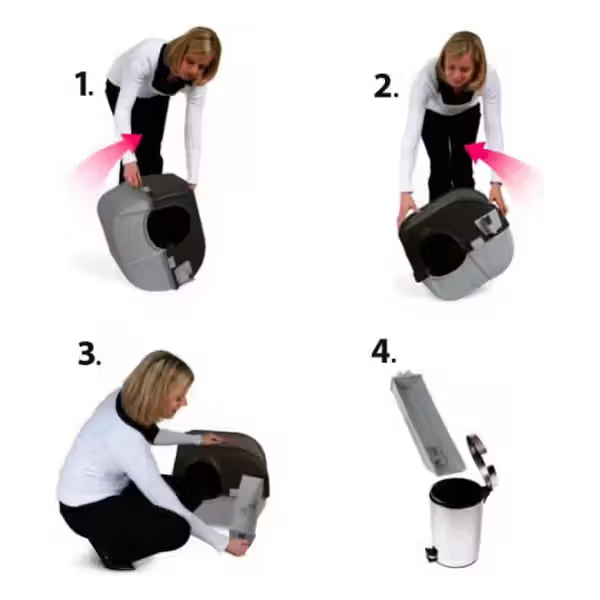 1.

2.

3.

4.