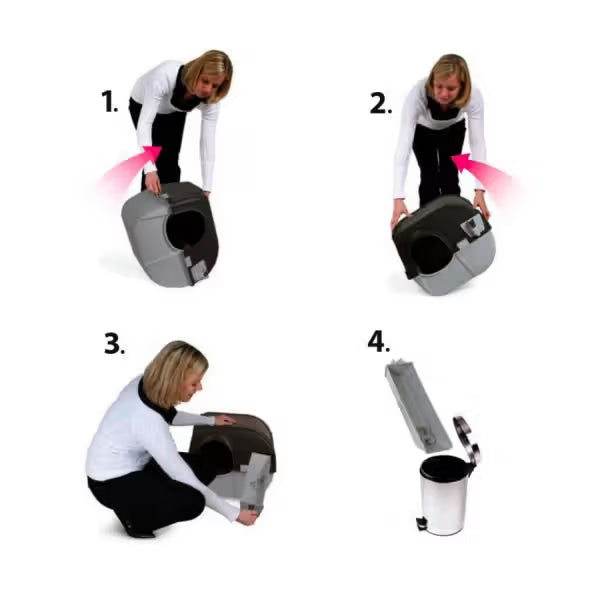 1.

2.

3.

4.