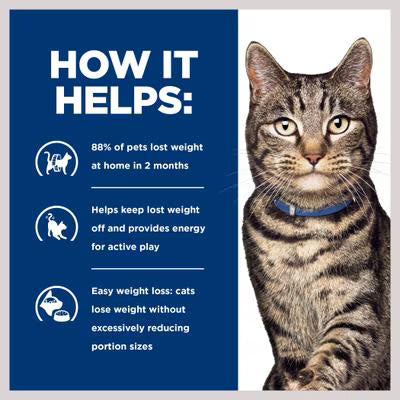 HOW IT HELPS:

88% of pets lost weight at home in 2 months

Helps keep lost weight off and provides energy for active play

Easy weight loss: cats lose weight without excessively reducing portion sizes